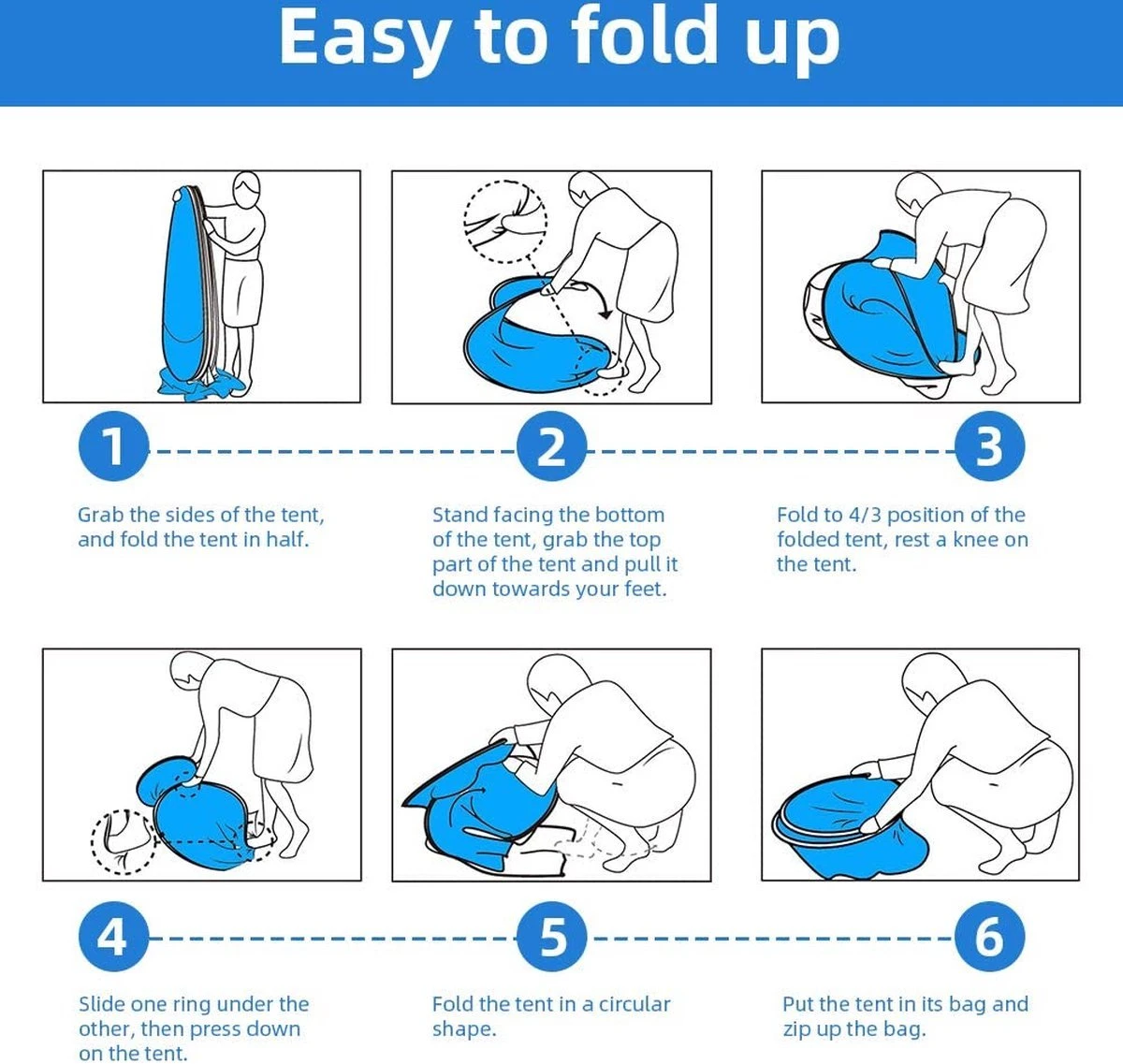 Easy to fold up

1

Grab the sides of the tent, and fold the tent in half.

2

Stand facing the bottom of the tent, grab the top part of the tent and pull it down towards your feet.

3

Fold to 4/3 position of the folded tent, rest a knee on the tent.

4

Slide one ring under the other, then press down on the tent.

5

Fold the tent in a circular shape.

6

Put the tent in its bag and zip up the bag.